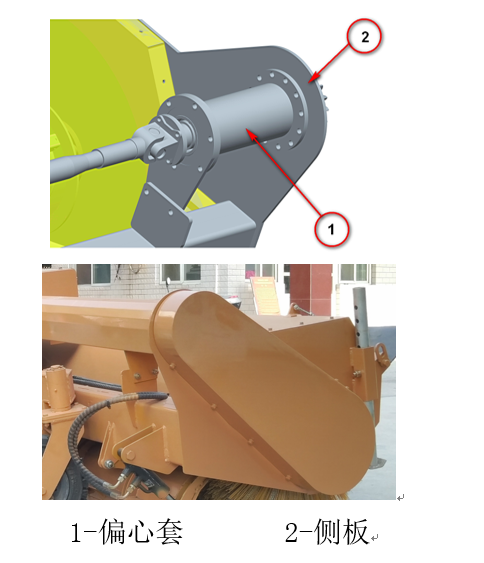 2

1

1-偏心套　　　　2-侧板