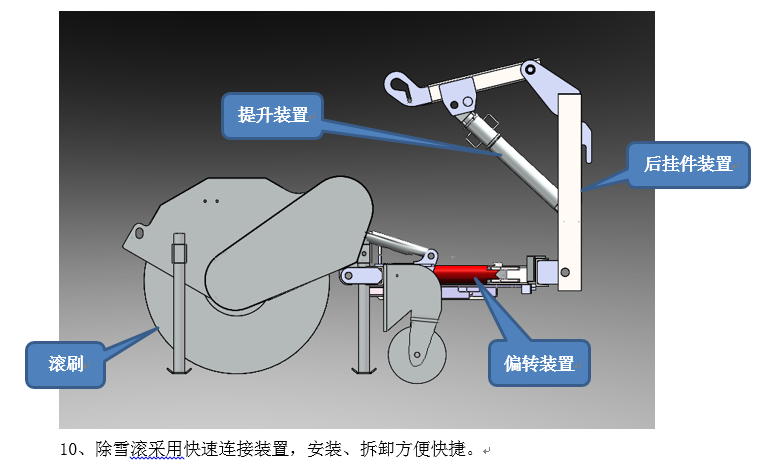 提升装置

后挂件装置

滚刷

偏转装置

10、除雪滚采用快速连接装置，安装、拆卸方便快捷。